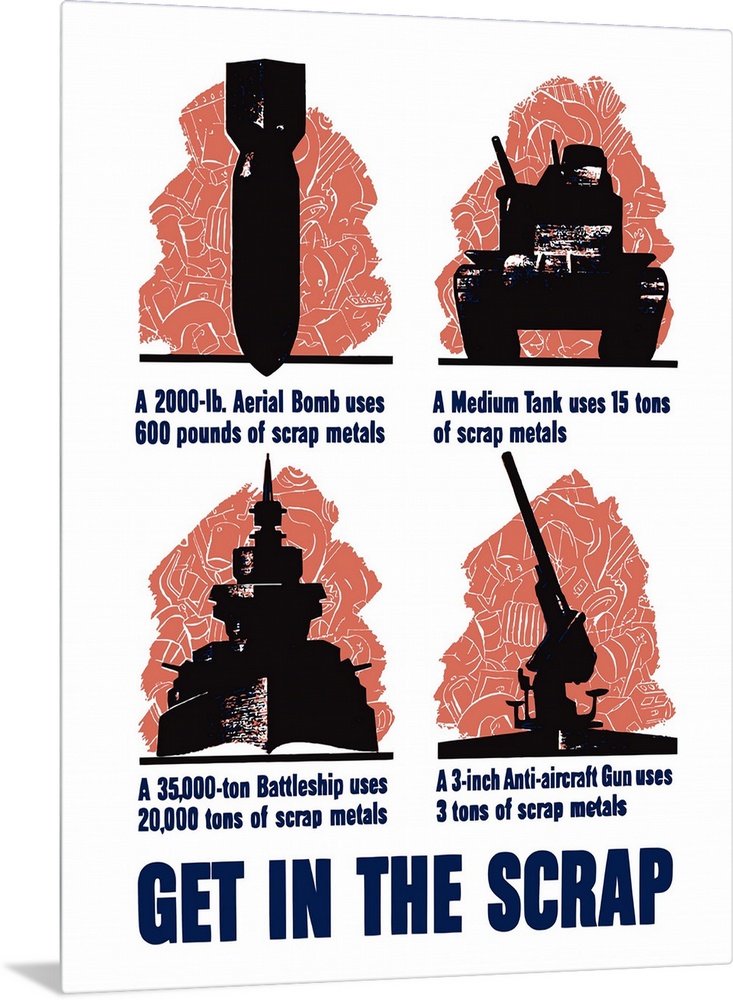 A 2000-lb. Aerial Bomb uses 600 pounds of scrap metals

A Medium Tank uses 15 tons of scrap metals

A 35,000-ton Battleship uses 20,000 tons of scrap metals

A 3-inch Anti-aircraft Gun uses 3 tons of scrap metals

GET IN THE SCRAP