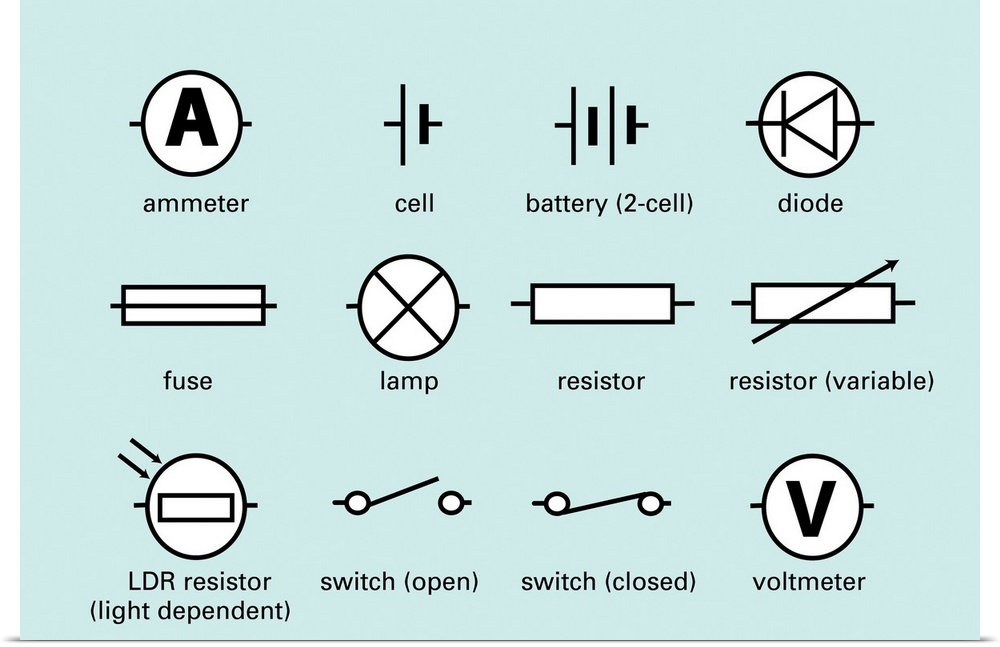 A
ammeter

cell

battery (2-cell)

diode

fuse

lamp

resistor

resistor (variable)

LDR resistor (light dependent)

switch (open)

switch (closed)

V
voltmeter