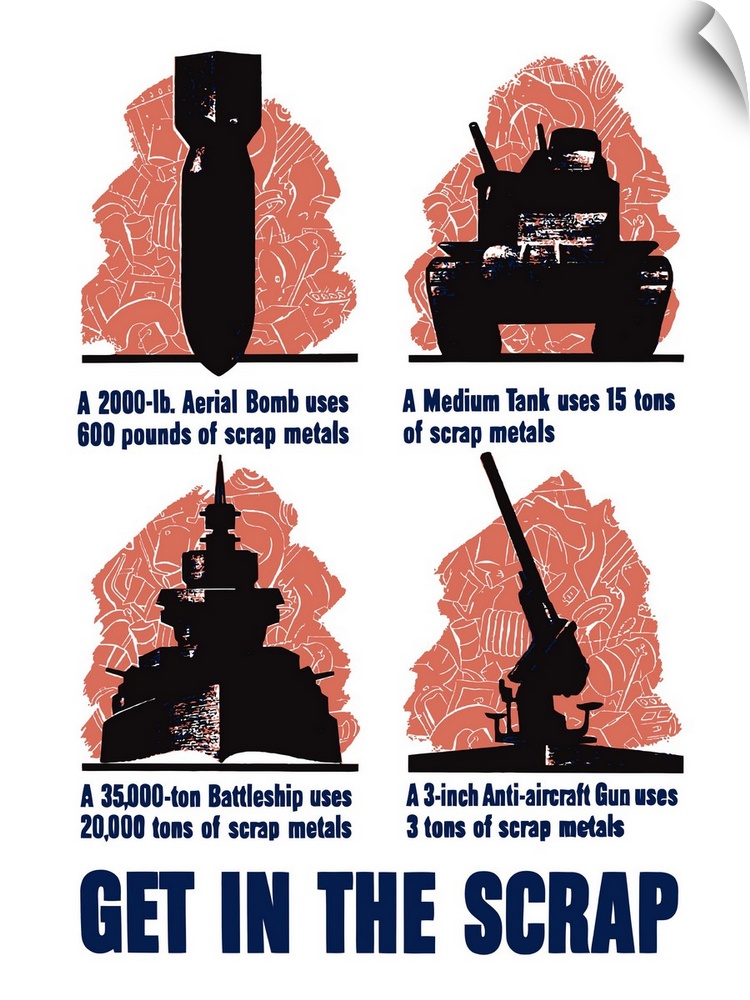 A 2000-lb. Aerial Bomb uses 600 pounds of scrap metals

A Medium Tank uses 15 tons of scrap metals

A 35,000-ton Battleship uses 20,000 tons of scrap metals

A 3-inch Anti-aircraft Gun uses 3 tons of scrap metals

GET IN THE SCRAP